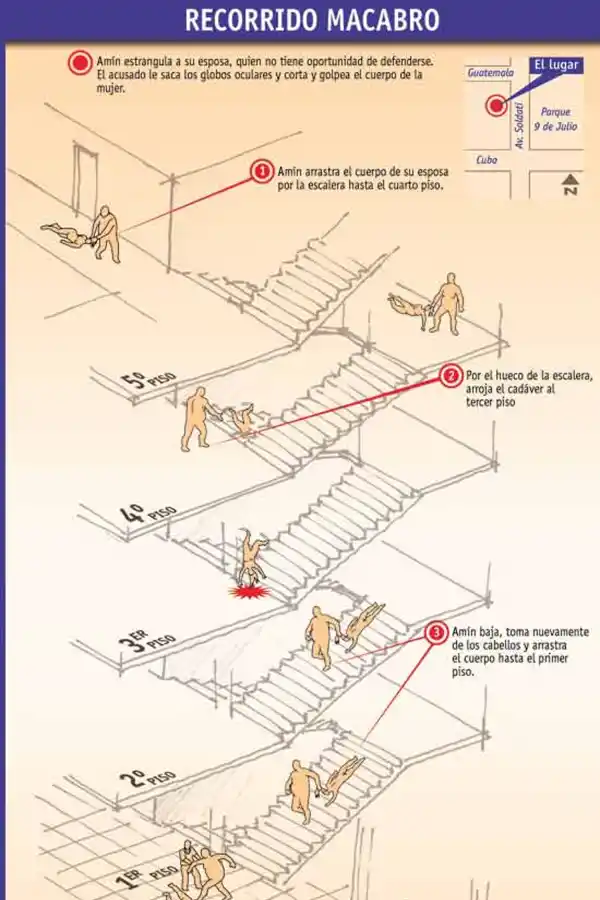 RECORRIDO MACABRO

Amín estrangula a su esposa, quien no tiene oportunidad de defenderse. El acusado le saca los globos oculares y corta y golpea el cuerpo de la mujer.

El lugar

Guatemala

Av. Soldati

Parque 9 de Julio

Cuba

N

1 Amín arrastra el cuerpo de su esposa por la escalera hasta el cuarto piso.

5º PISO

2 Por el hueco de la escalera, arroja el cadáver al tercer piso

4º PISO

3ER PISO

3 Amín baja, toma nuevamente de los cabellos y arrastra el cuerpo hasta el primer piso.

2º PISO

1ER PISO