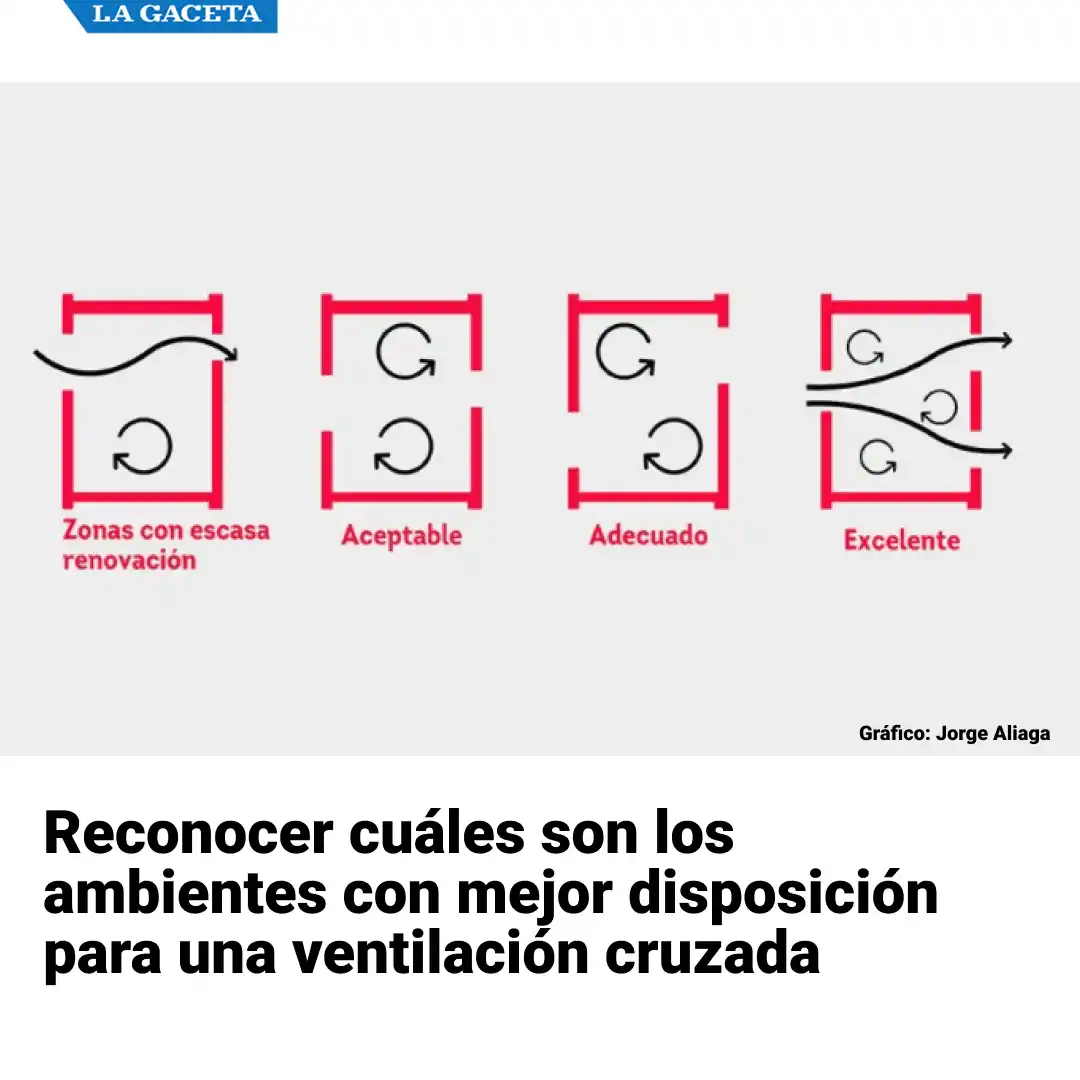 LA GACETA

Zonas con escasa renovación

Aceptable

Adecuado

Excelente

Gráfico: Jorge Aliaga

Reconocer cuáles son los ambientes con mejor disposición para una ventilación cruzada